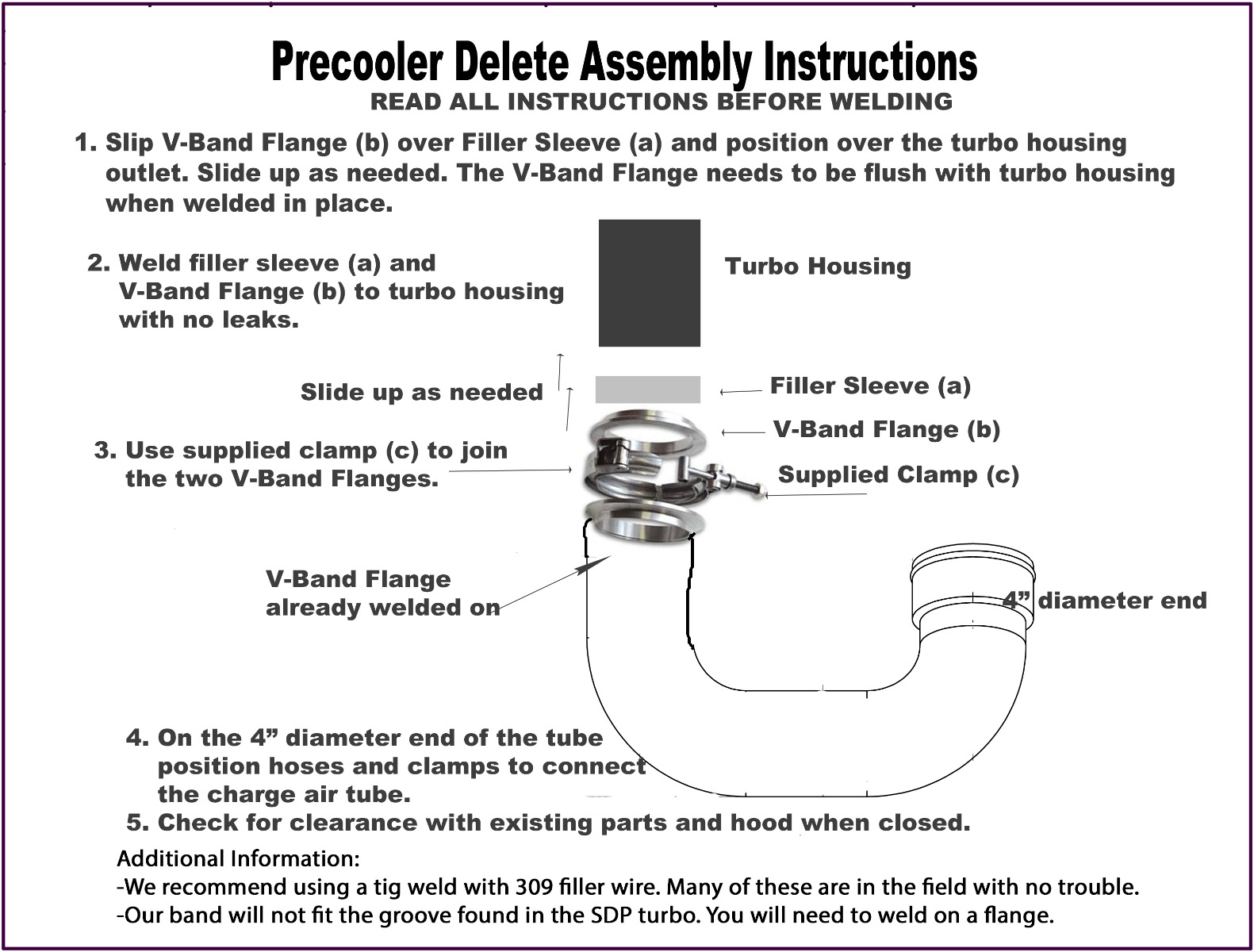 Precooler Delete Assembly Instructions

READ ALL INSTRUCTIONS BEFORE WELDING

1. Slip V-Band Flange (b) over Filler Sleeve (a) and position over the turbo housing outlet. Slide up as needed. The V-Band Flange needs to be flush with turbo housing when welded in place.

2. Weld filler sleeve (a) and V-Band Flange (b) to turbo housing with no leaks.

Turbo Housing

Slide up as needed

Filler Sleeve (a)

V-Band Flange (b)

3. Use supplied clamp (c) to join the two V-Band Flanges.

Supplied Clamp (c)

V-Band Flange already welded on

4" diameter end

4. On the 4" diameter end of the tube position hoses and clamps to connect the charge air tube.

5. Check for clearance with existing parts and hood when closed.

Additional Information:
-We recommend using a tig weld with 309 filler wire. Many of these are in the field with no trouble.
-Our band will not fit the groove found in the SDP turbo. You will need to weld on a flange.